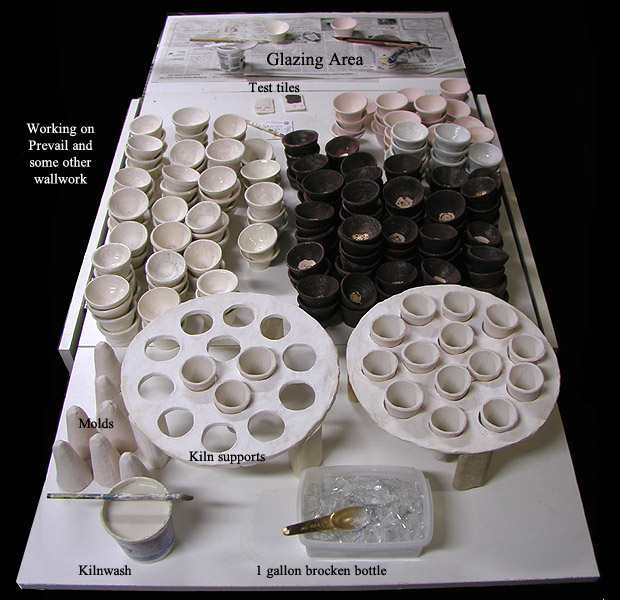 Glazing Area

Test tiles

Working on Prevail and some other wallwork

Molds

Kiln supports

Kilnwash

1 gallon brocken bottle